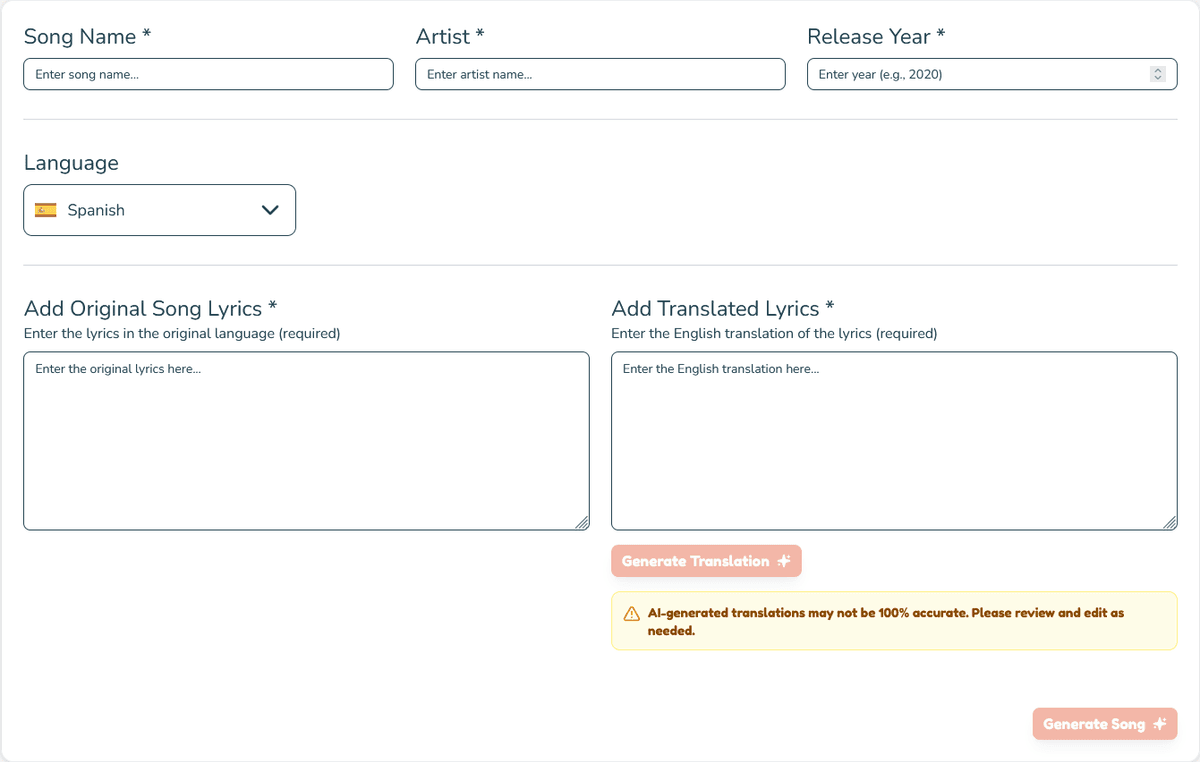 Song Name *

Enter song name...

Artist *

Enter artist name...

Release Year *

Enter year (e.g., 2020)

Language

Spanish

Add Original Song Lyrics *
Enter the lyrics in the original language (required)

Enter the original lyrics here...

Add Translated Lyrics *
Enter the English translation of the lyrics (required)

Enter the English translation here...

Generate Translation

AI-generated translations may not be 100% accurate. Please review and edit as needed.

Generate Song